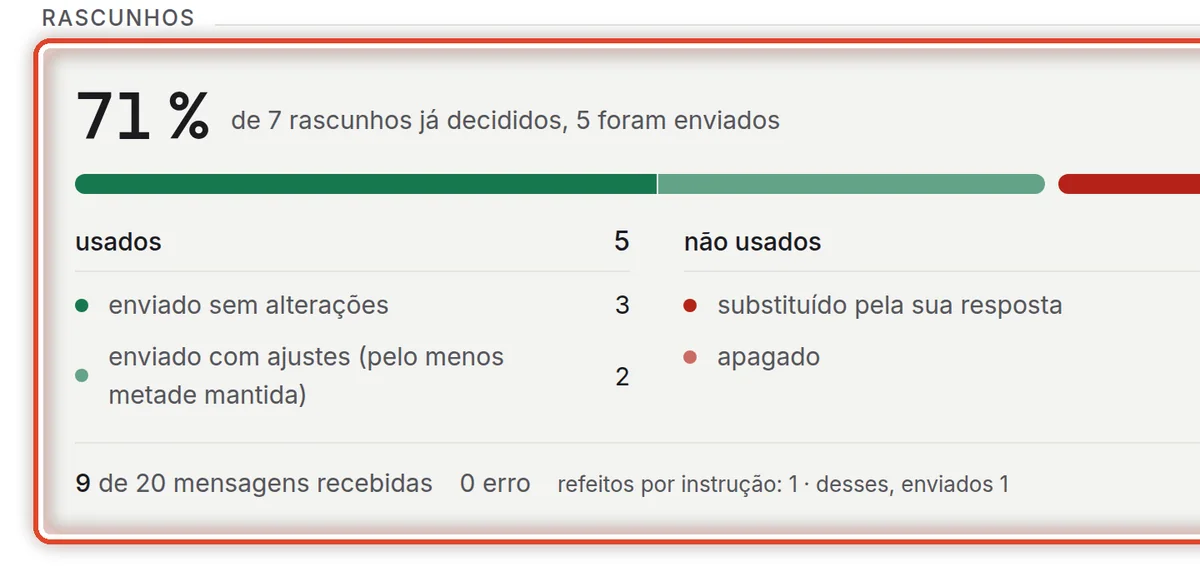 RASCUNHOS

71 % de 7 rascunhos já decididos, 5 foram enviados

usados 5

enviado sem alterações 3

enviado com ajustes (pelo menos metade mantida) 2

não usados

substituído pela sua resposta

apagado

9 de 20 mensagens recebidas 0 erro refeitos por instrução: 1 · desses, enviados 1